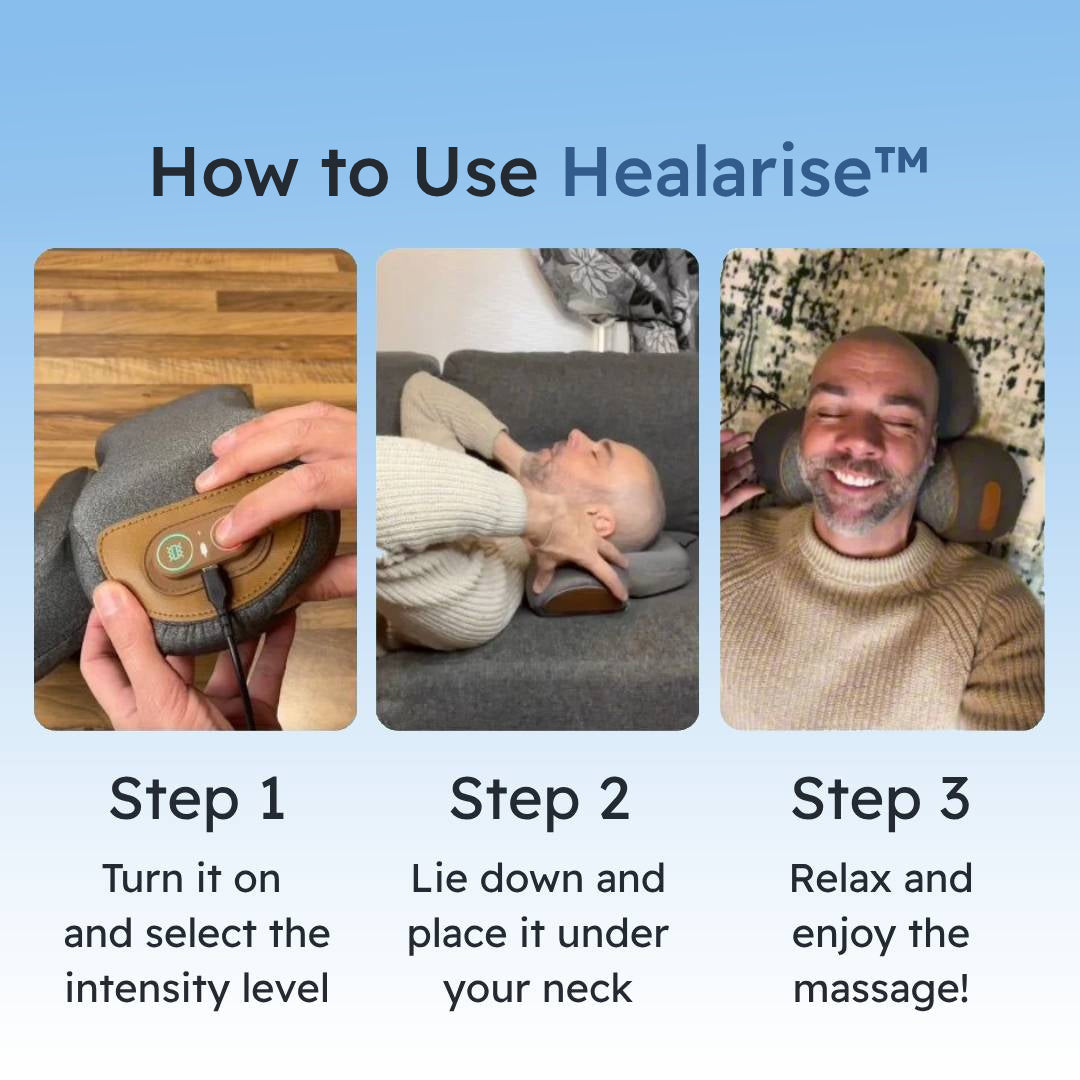 How to Use Healarise™

Step 1
Turn it on and select the intensity level

Step 2
Lie down and place it under your neck

Step 3
Relax and enjoy the massage!